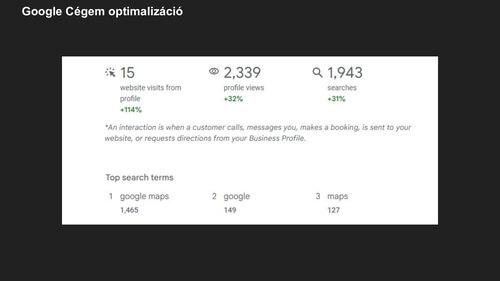 Google Cégem optimalizáció

15
website visits from profile
+114%

2,339
profile views
+32%

1,943
searches
+31%

*An interaction is when a customer calls, messages you, makes a booking, is sent to your website, or requests directions from your Business Profile.

Top search terms

1 google maps
1,465

2 google
149

3 maps
127